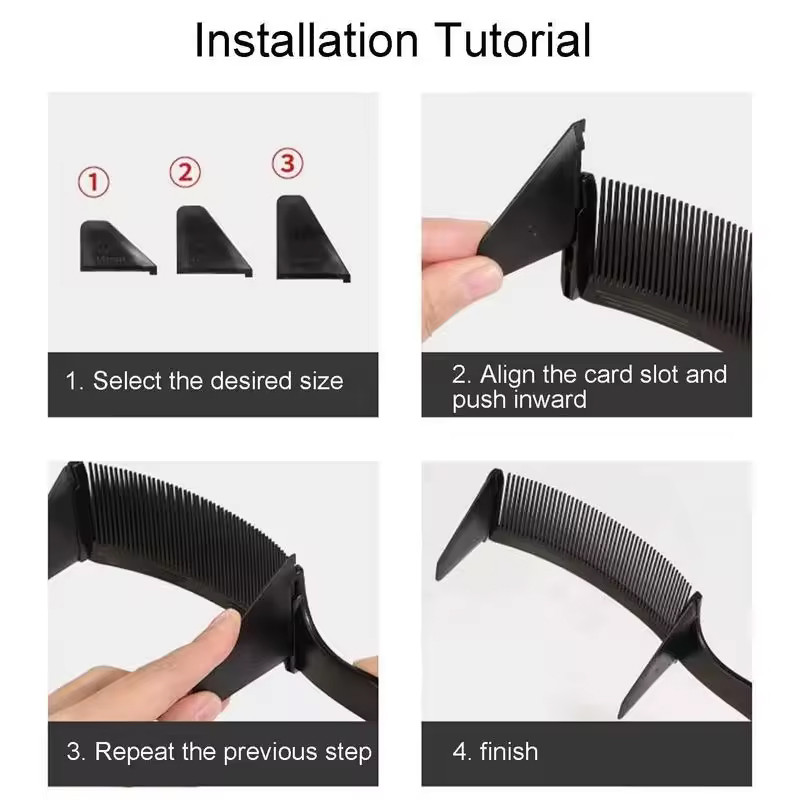 Installation Tutorial

①
②
③

1. Select the desired size

2. Align the card slot and push inward

3. Repeat the previous step

4. finish